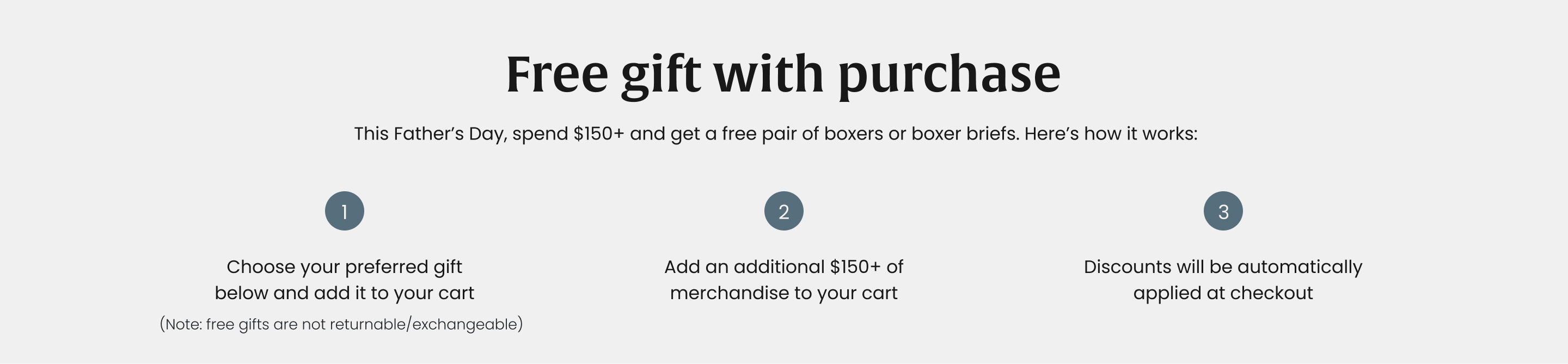 Free gift with purchase

This Father's Day, spend $150+ and get a free pair of boxers or boxer briefs. Here's how it works:

1

Choose your preferred gift below and add it to your cart

(Note: free gifts are not returnable/exchangeable)

2

Add an additional $150+ of merchandise to your cart

3

Discounts will be automatically applied at checkout